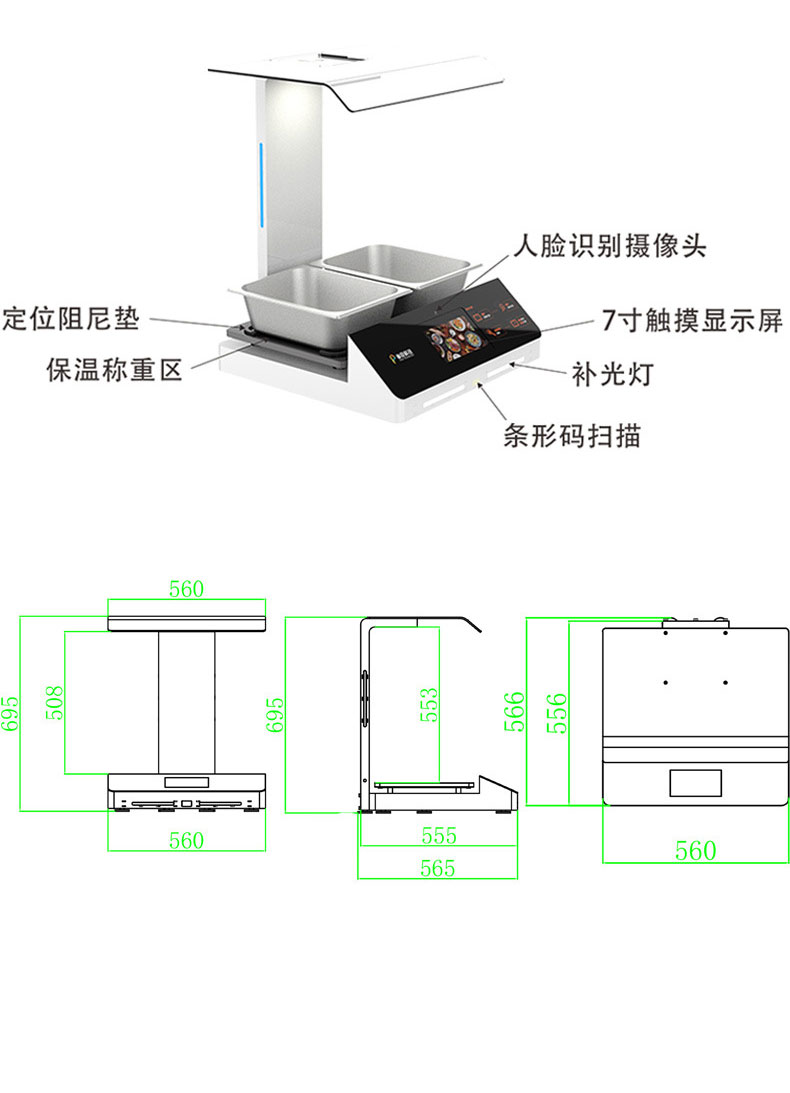 人脸识别摄像头
定位阻尼垫
7寸触摸显示屏
保温称重区
补光灯
条形码扫描

560
695
508
560
695
553
555
565
566
556
560